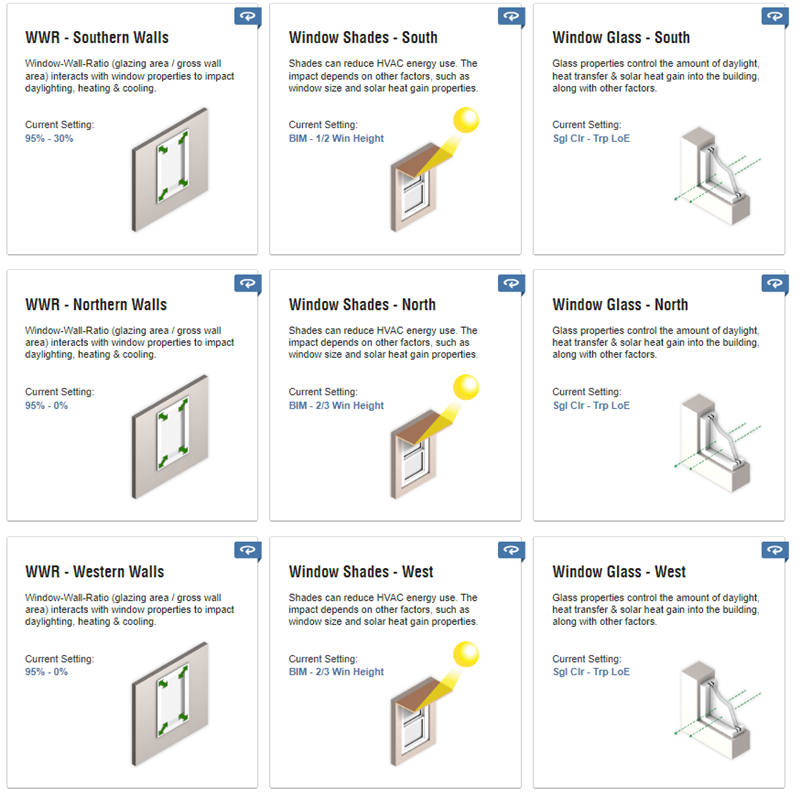 WWR - Southern Walls

Window-Wall-Ratio (glazing area / gross wall area) interacts with window properties to impact daylighting, heating & cooling.

Current Setting:
95% - 30%

Window Shades - South

Shades can reduce HVAC energy use. The impact depends on other factors, such as window size and solar heat gain properties.

Current Setting:
BIM - 1/2 Win Height

Window Glass - South

Glass properties control the amount of daylight, heat transfer & solar heat gain into the building, along with other factors.

Current Setting:
Sgl Clr - Trp LoE

WWR - Northern Walls

Window-Wall-Ratio (glazing area / gross wall area) interacts with window properties to impact daylighting, heating & cooling.

Current Setting:
95% - 0%

Window Shades - North

Shades can reduce HVAC energy use. The impact depends on other factors, such as window size and solar heat gain properties.

Current Setting:
BIM - 2/3 Win Height

Window Glass - North

Glass properties control the amount of daylight, heat transfer & solar heat gain into the building, along with other factors.

Current Setting:
Sgl Clr - Trp LoE

WWR - Western Walls

Window-Wall-Ratio (glazing area / gross wall area) interacts with window properties to impact daylighting, heating & cooling.

Current Setting:
95% - 0%

Window Shades - West

Shades can reduce HVAC energy use. The impact depends on other factors, such as window size and solar heat gain properties.

Current Setting:
BIM - 2/3 Win Height

Window Glass - West

Glass properties control the amount of daylight, heat transfer & solar heat gain into the building, along with other factors.

Current Setting:
Sgl Clr - Trp LoE